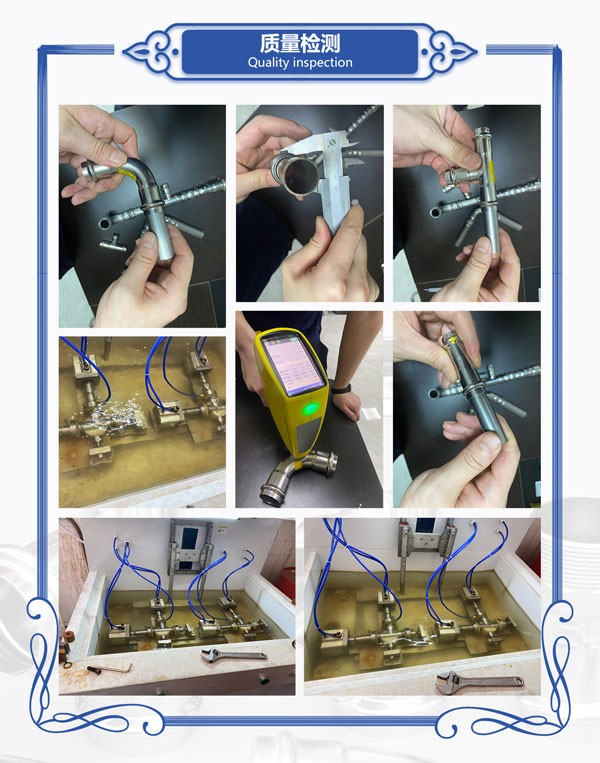 质量检测
Quality inspection